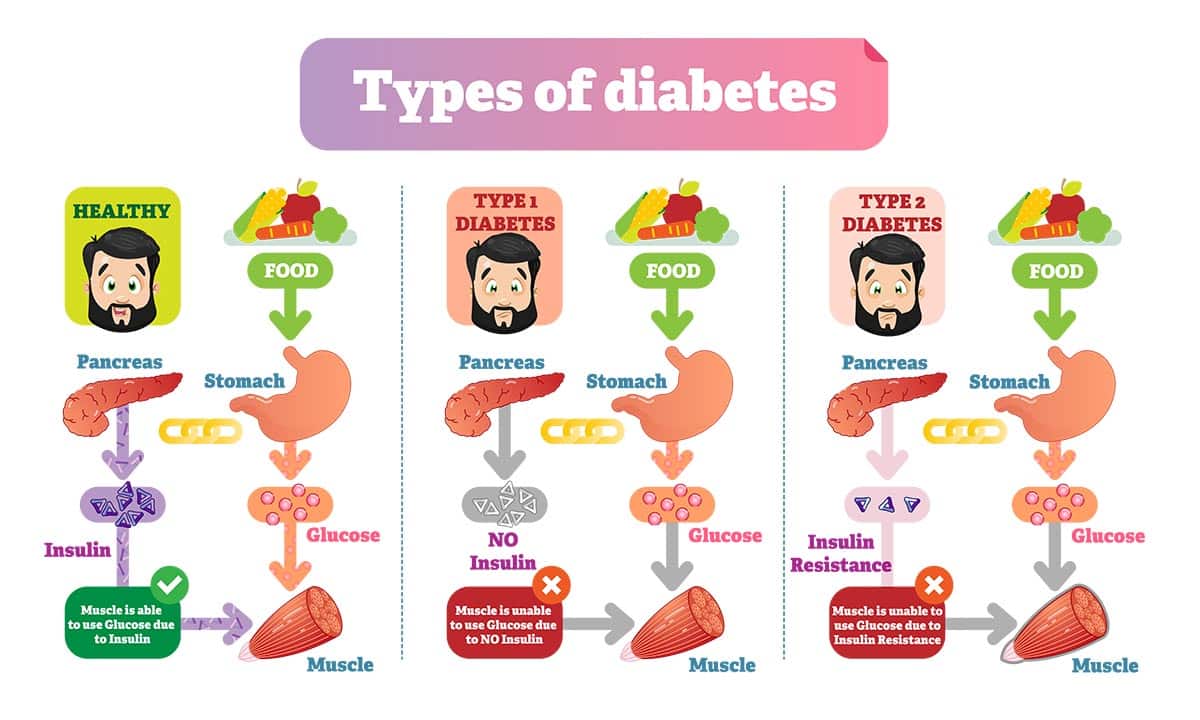 Types of diabetes

HEALTHY

FOOD

Pancreas

Stomach

Insulin

Glucose

Muscle is able to use Glucose due to Insulin

Muscle

TYPE 1 DIABETES

FOOD

Pancreas

Stomach

NO Insulin

Glucose

Muscle is unable to use Glucose due to NO Insulin

Muscle

TYPE 2 DIABETES

FOOD

Pancreas

Stomach

Insulin Resistance

Glucose

Muscle is unable to use Glucose due to Insulin Resistance

Muscle